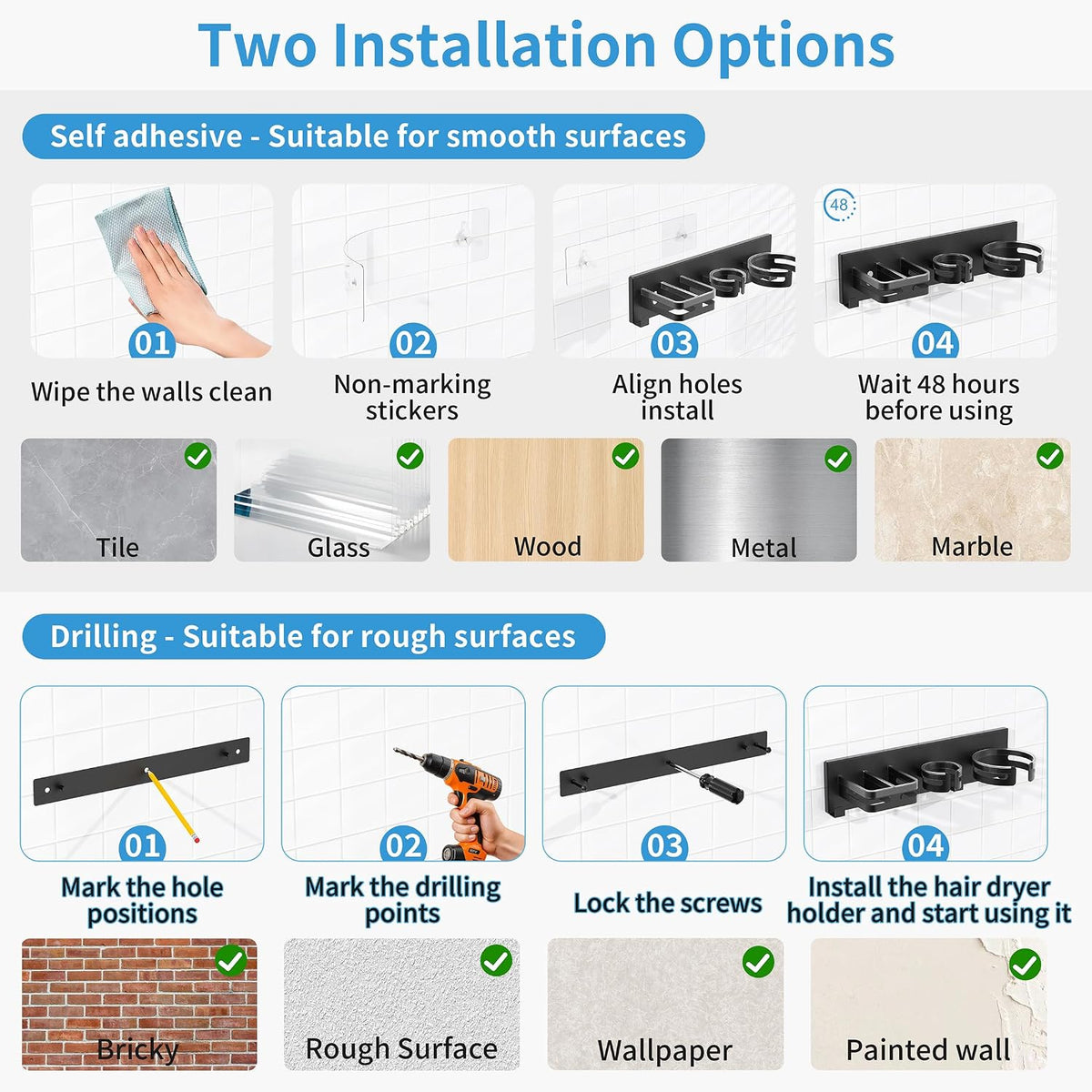 Two Installation Options

Self adhesive - Suitable for smooth surfaces

01
Wipe the walls clean

02
Non-marking stickers

03
Align holes install

48
04
Wait 48 hours before using

Tile

Glass

Wood

Metal

Marble

Drilling - Suitable for rough surfaces

01
Mark the hole positions

02
Mark the drilling points

03
Lock the screws

04
Install the hair dryer holder and start using it

Bricky

Rough Surface

Wallpaper

Painted wall