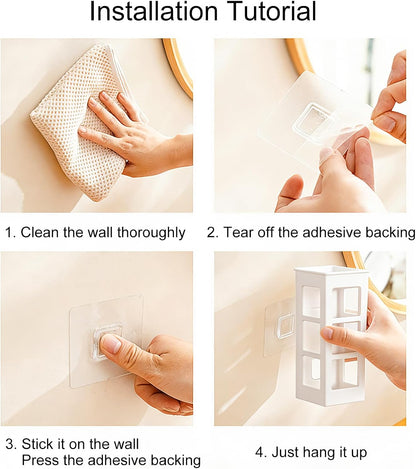 Installation Tutorial

1. Clean the wall thoroughly

2. Tear off the adhesive backing

3. Stick it on the wall
Press the adhesive backing

4. Just hang it up